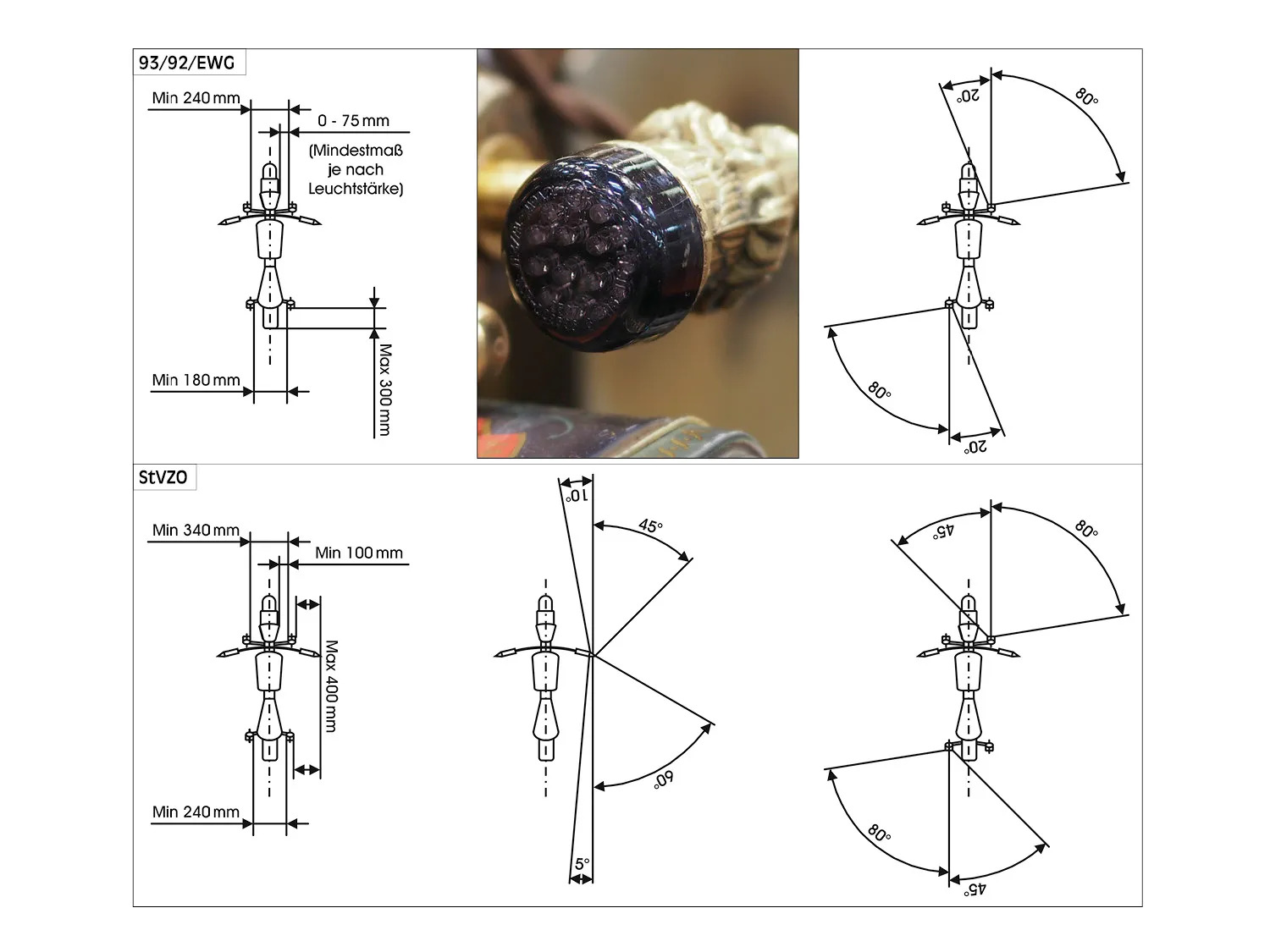 93/92/EWG

Min 240 mm

0 - 75 mm

(Mindestmaß je nach Leuchtstärke)

Min 180 mm

Max 300 mm

20°

80°

80°

20°

StVZO

Min 340 mm

Min 100 mm

Max 400 mm

Min 240 mm

10°

45°

60°

5°

45°

80°

80°

45°